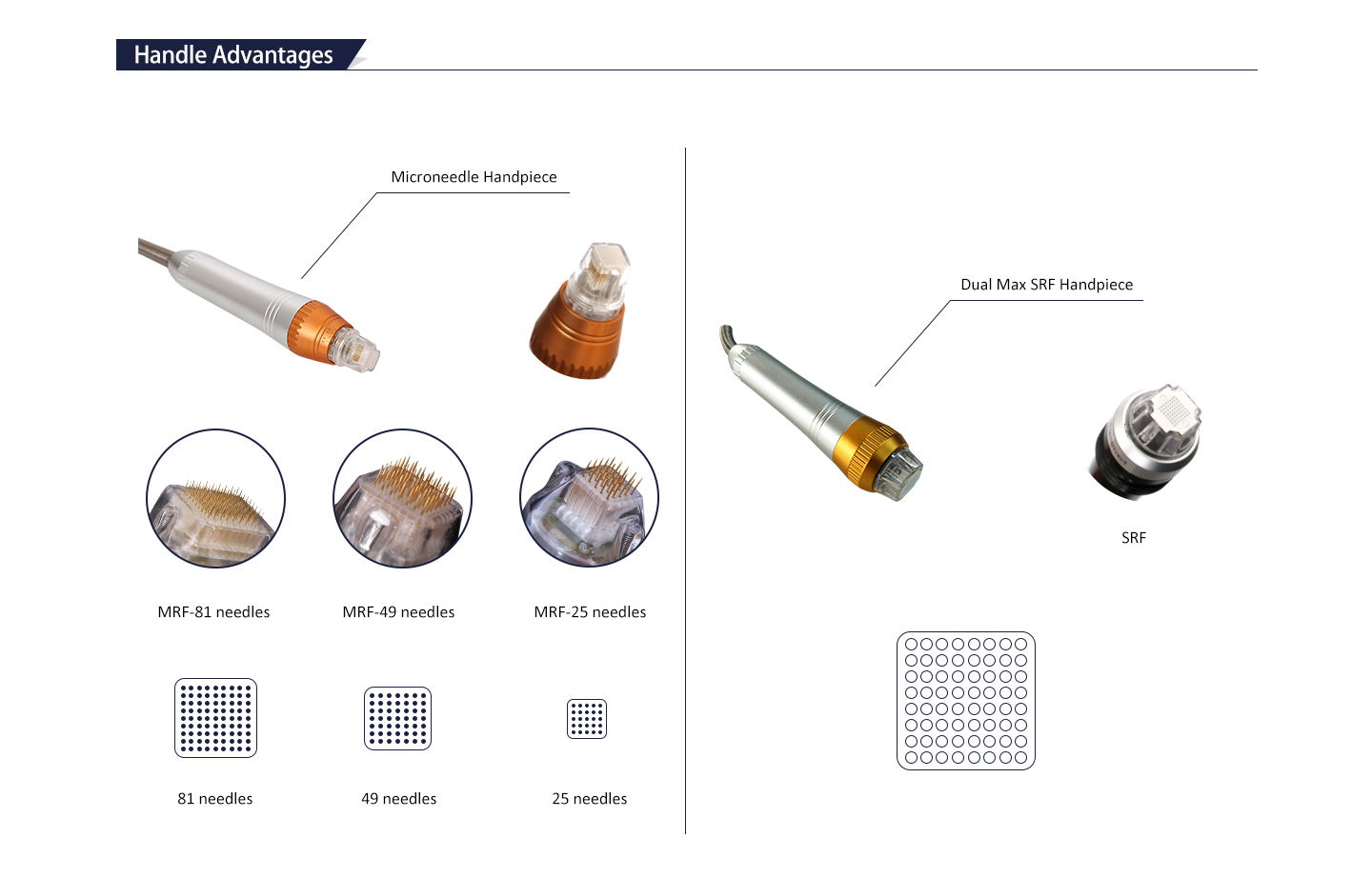 Handle Advantages

Microneedle Handpiece

MRF-81 needles

MRF-49 needles

MRF-25 needles

81 needles

49 needles

25 needles

Dual Max SRF Handpiece

SRF