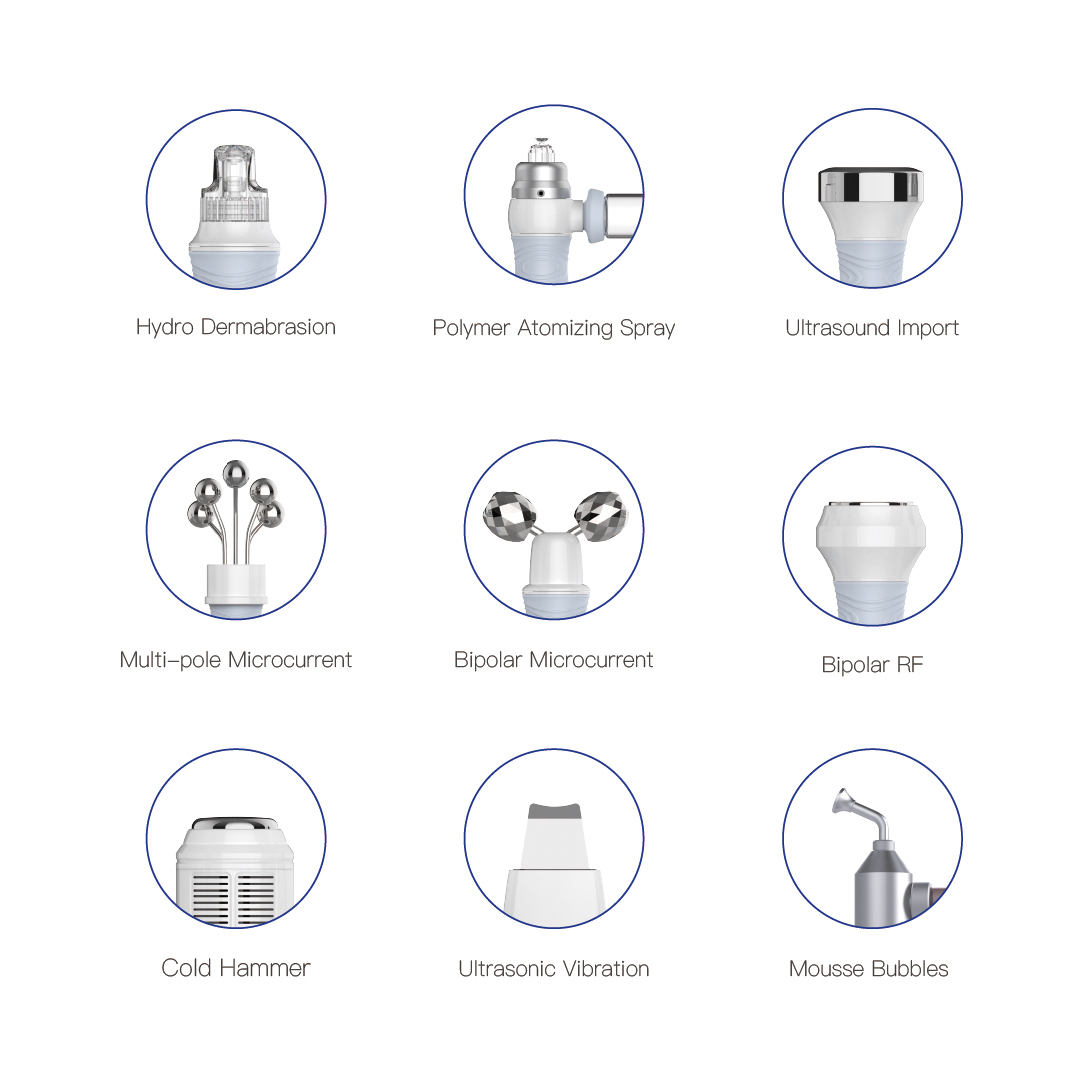 Hydro Dermabrasion

Polymer Atomizing Spray

Ultrasound Import

Multi-pole Microcurrent

Bipolar Microcurrent

Bipolar RF

Cold Hammer

Ultrasonic Vibration

Mousse Bubbles